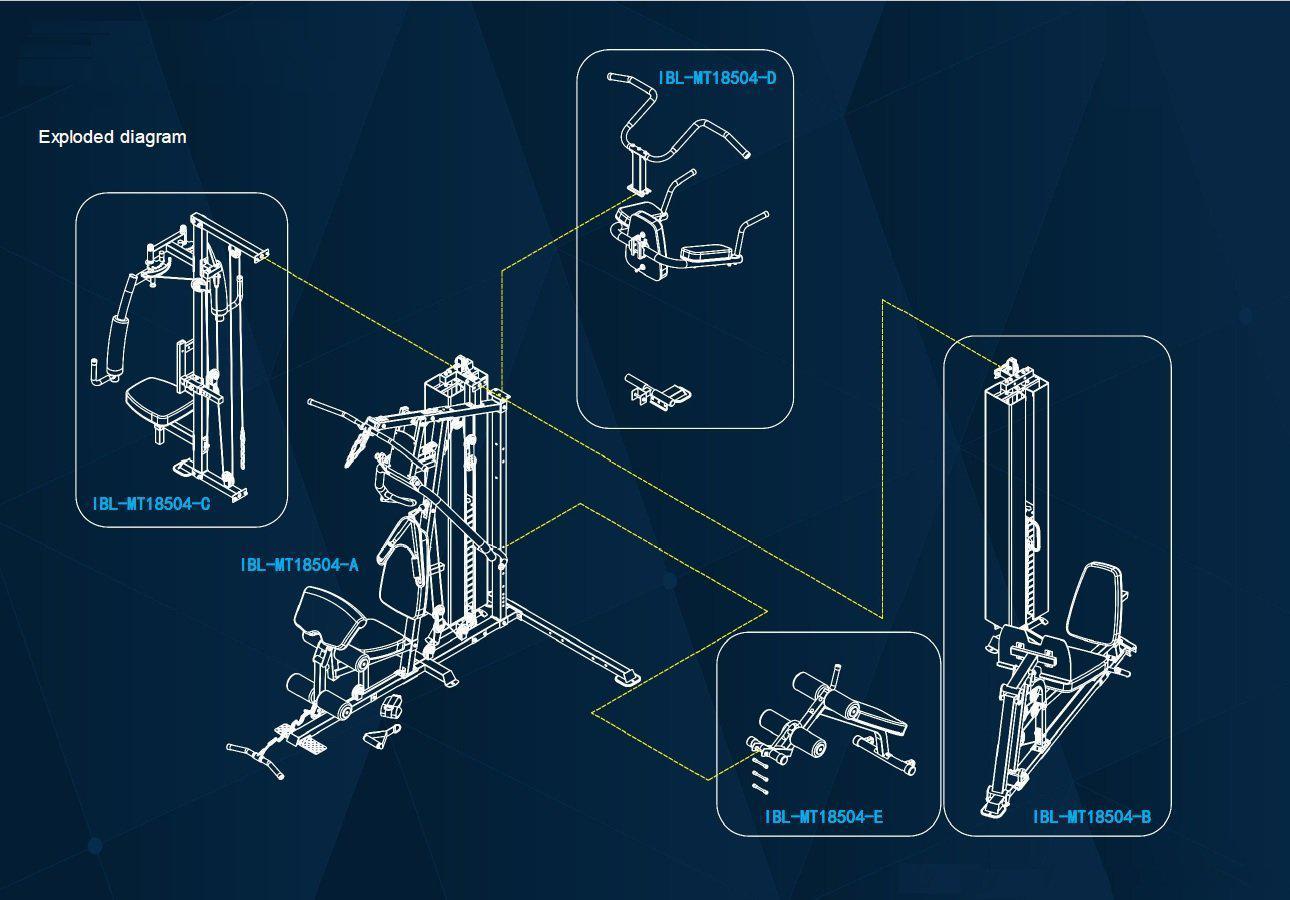 Exploded diagram

IBL-MT18504-D

IBL-MT18504-C

IBL-MT18504-A

IBL-MT18504-E

IBL-MT18504-B